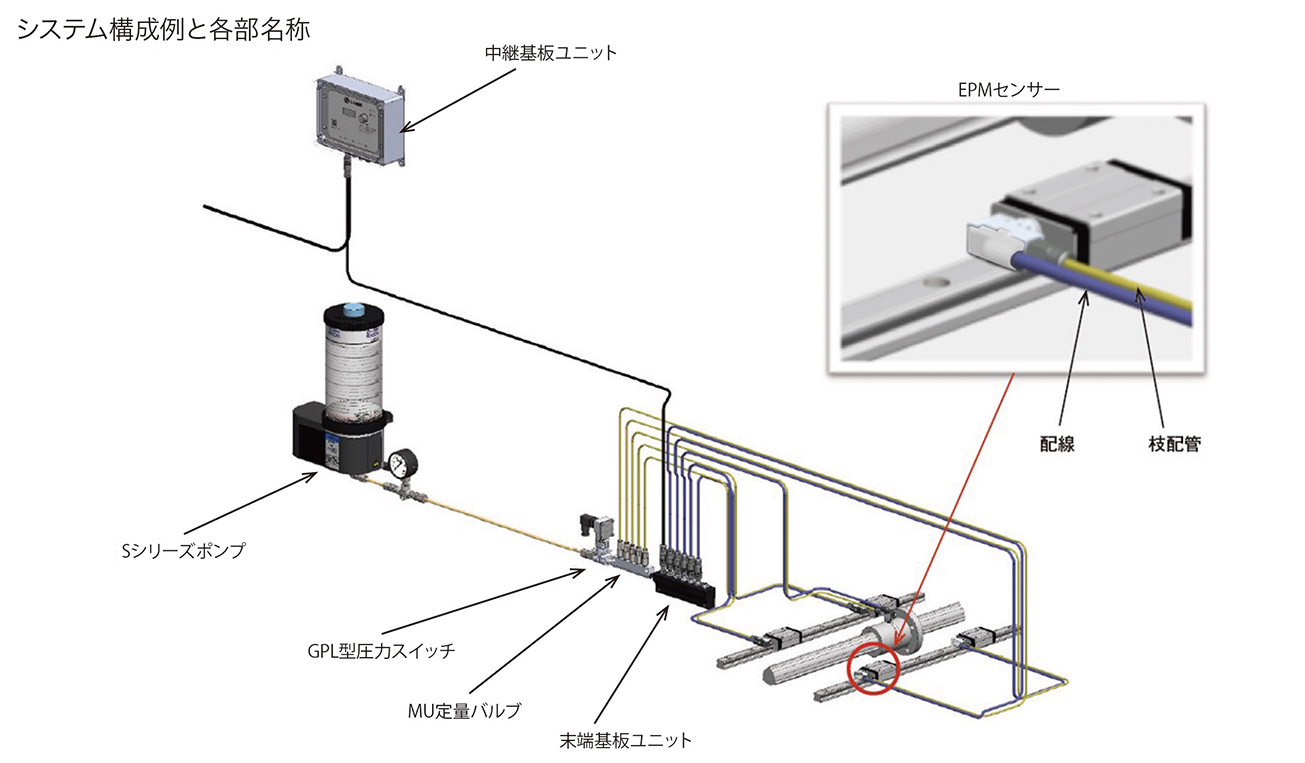 システム構成例と各部名称

中継基板ユニット

EPMセンサー

配線

枝配管

Sシリーズポンプ

GPL型圧力スイッチ

MU定量バルブ

末端基板ユニット